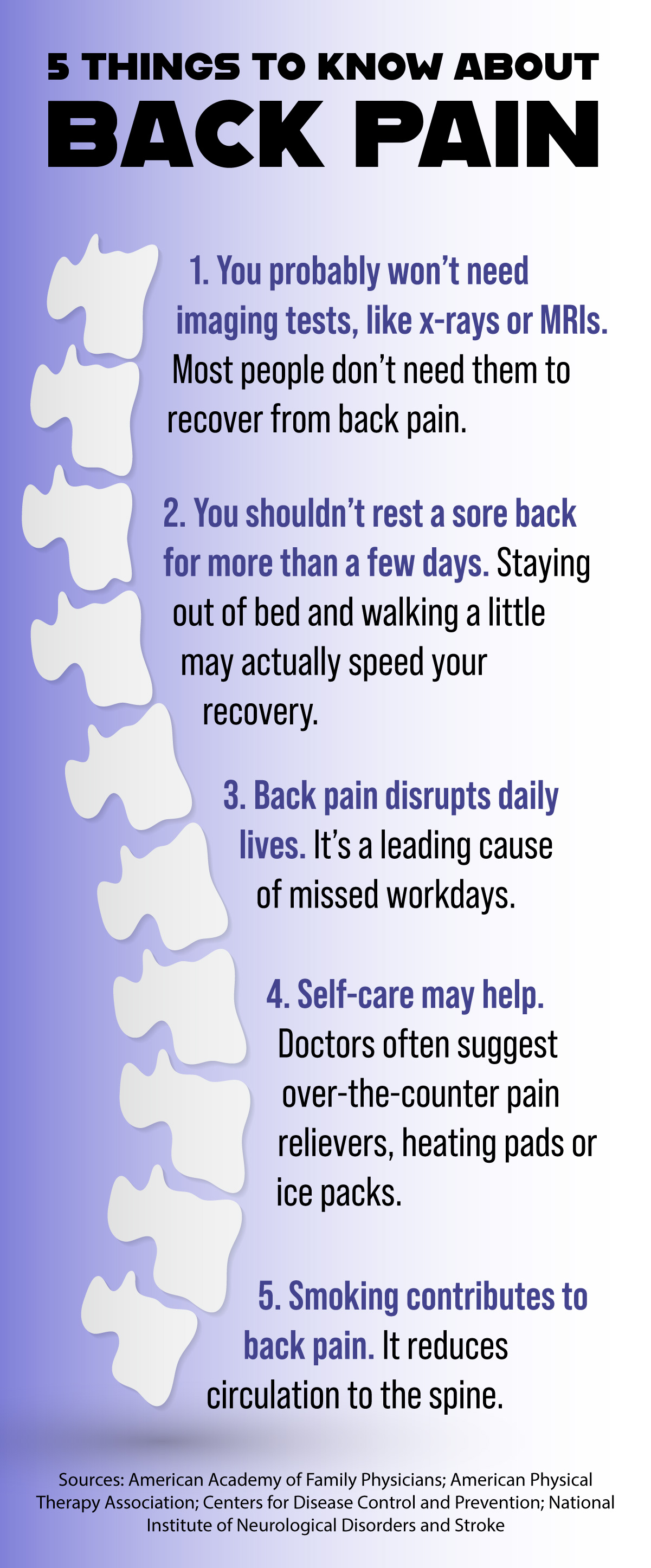 5 THINGS TO KNOW ABOUT
BACK PAIN

1. You probably won't need imaging tests, like x-rays or MRIs. Most people don't need them to recover from back pain.

2. You shouldn't rest a sore back for more than a few days. Staying out of bed and walking a little may actually speed your recovery.

3. Back pain disrupts daily lives. It's a leading cause of missed workdays.

4. Self-care may help. Doctors often suggest over-the-counter pain relievers, heating pads or ice packs.

5. Smoking contributes to back pain. It reduces circulation to the spine.

Sources: American Academy of Family Physicians; American Physical Therapy Association; Centers for Disease Control and Prevention; National Institute of Neurological Disorders and Stroke